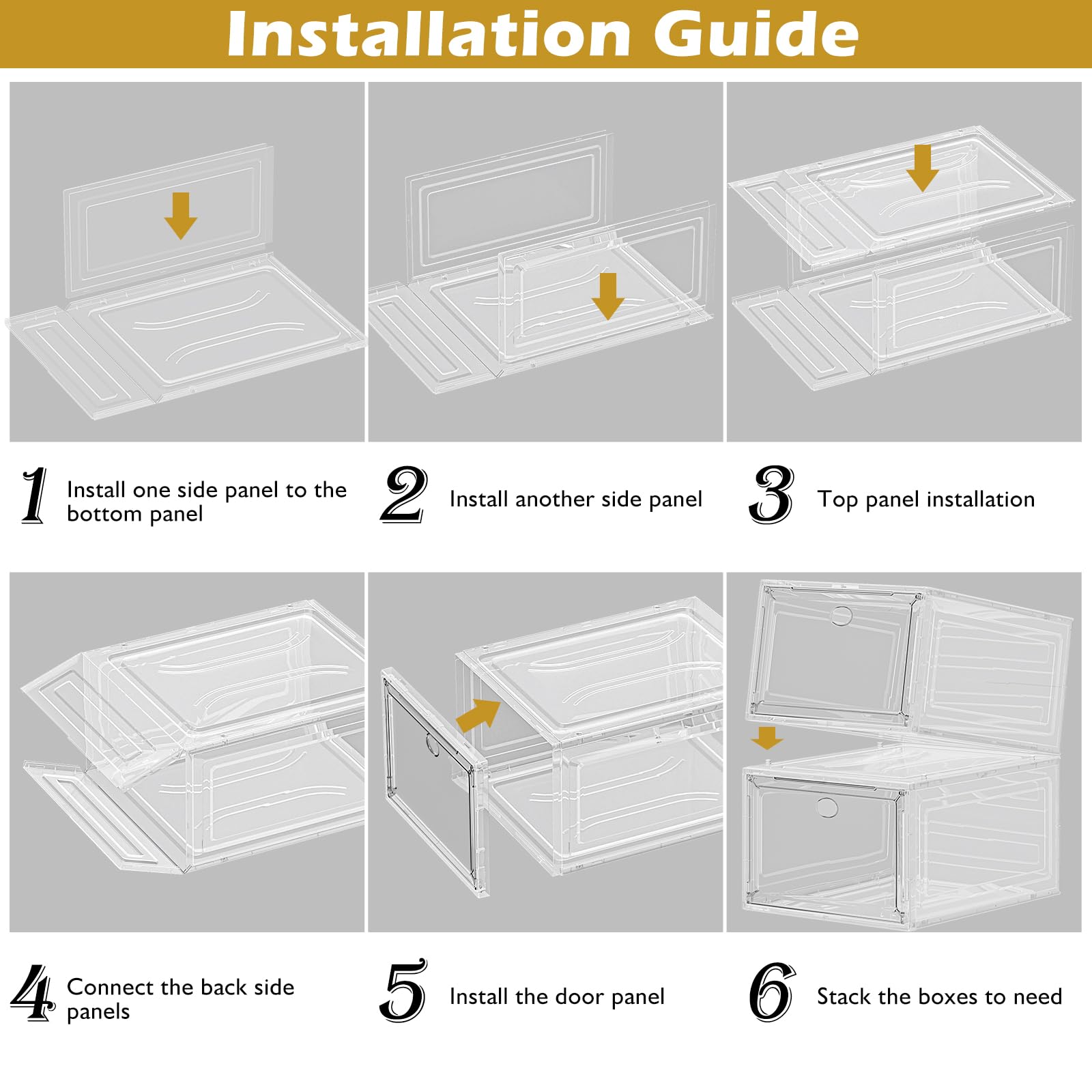 Installation Guide

1 Install one side panel to the bottom panel

2 Install another side panel

3 Top panel installation

4 Connect the back side panels

5 Install the door panel

6 Stack the boxes to need