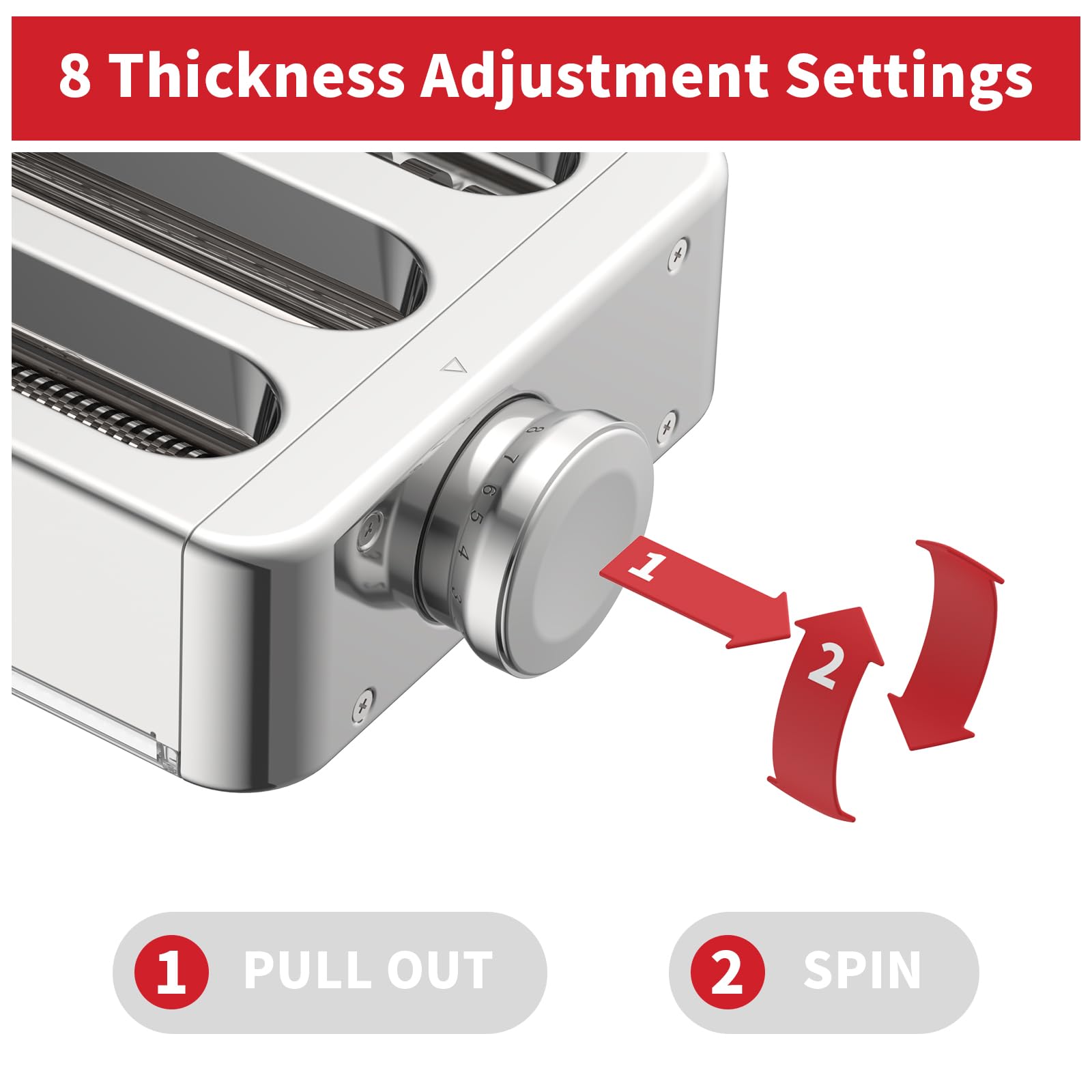 8 Thickness Adjustment Settings

8
7
6
5
4
3

1

2

1 PULL OUT

2 SPIN